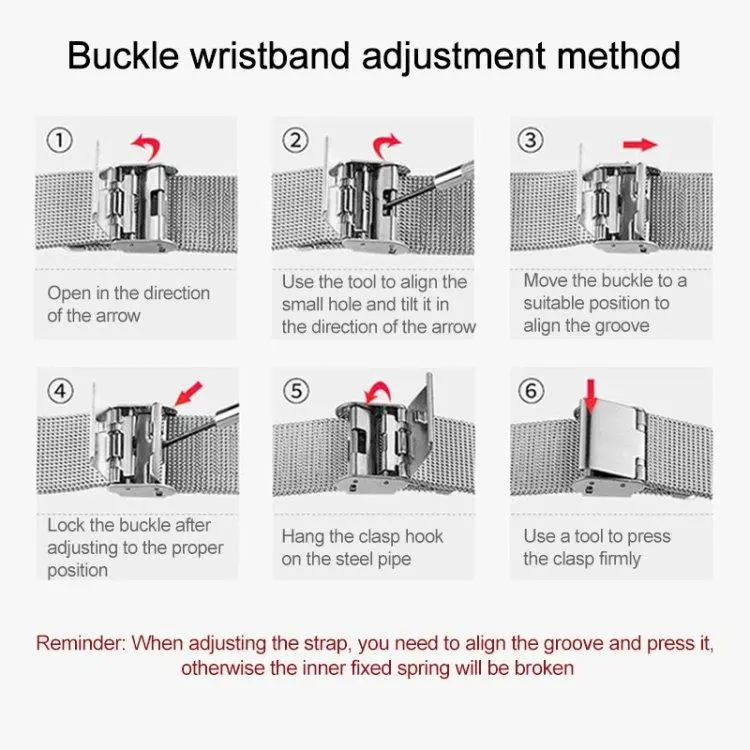 Buckle wristband adjustment method

①

Open in the direction of the arrow

②

Use the tool to align the small hole and tilt it in the direction of the arrow

③

Move the buckle to a suitable position to align the groove

④

Lock the buckle after adjusting to the proper position

⑤

Hang the clasp hook on the steel pipe

⑥

Use a tool to press the clasp firmly

Reminder: When adjusting the strap, you need to align the groove and press it, otherwise the inner fixed spring will be broken